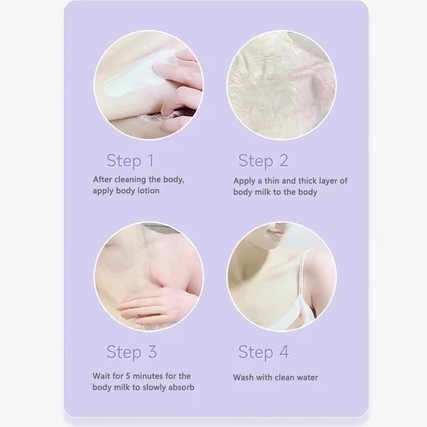 Step 1
After cleaning the body, apply body lotion

Step 2
Apply a thin and thick layer of body milk to the body

Step 3
Wait for 5 minutes for the body milk to slowly absorb

Step 4
Wash with clean water