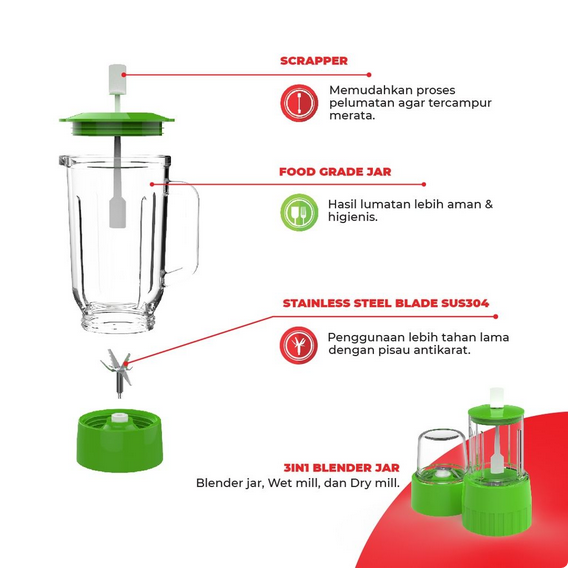 SCRAPPER

Memudahkan proses pelumatan agar tercampur merata.

FOOD GRADE JAR

Hasil lumatan lebih aman & higienis.

STAINLESS STEEL BLADE SUS304

Penggunaan lebih tahan lama dengan pisau antikarat.

3IN1 BLENDER JAR
Blender jar, Wet mill, dan Dry mill.